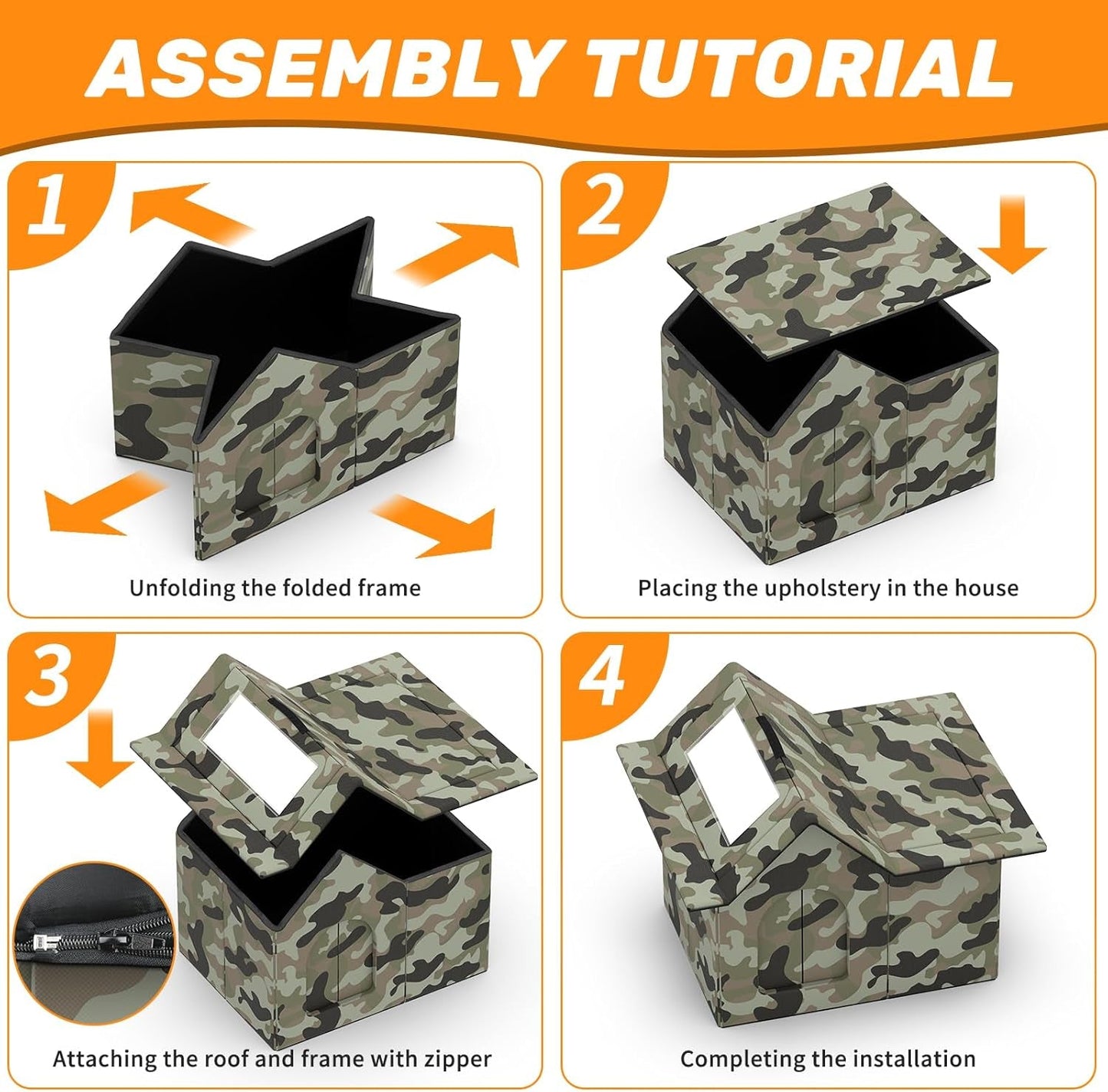 ASSEMBLY TUTORIAL

1

Unfolding the folded frame

2

Placing the upholstery in the house

3

Attaching the roof and frame with zipper

4

Completing the installation